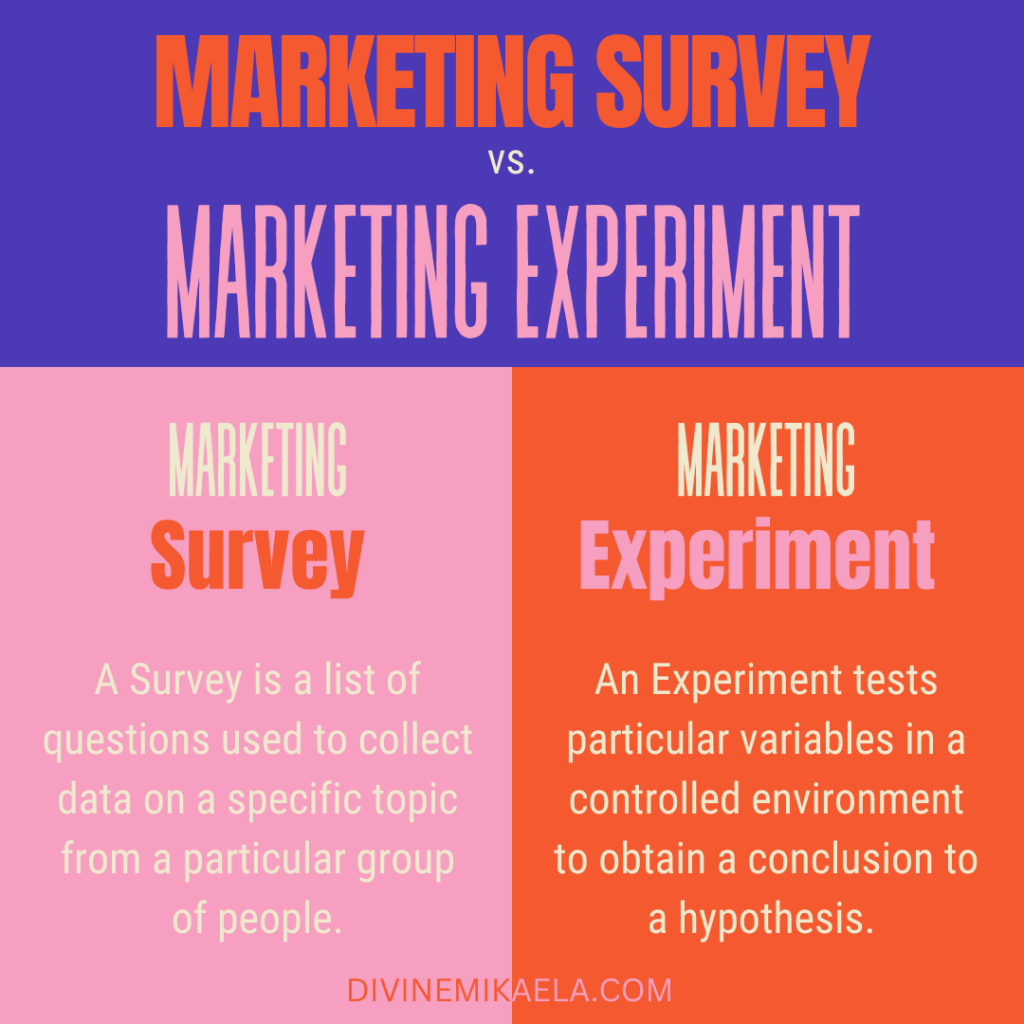 MARKETING SURVEY
vs.
MARKETING EXPERIMENT

MARKETING
Survey

A Survey is a list of questions used to collect data on a specific topic from a particular group of people.

MARKETING
Experiment

An Experiment tests particular variables in a controlled environment to obtain a conclusion to a hypothesis.

DIVINEMIKAELA.COM